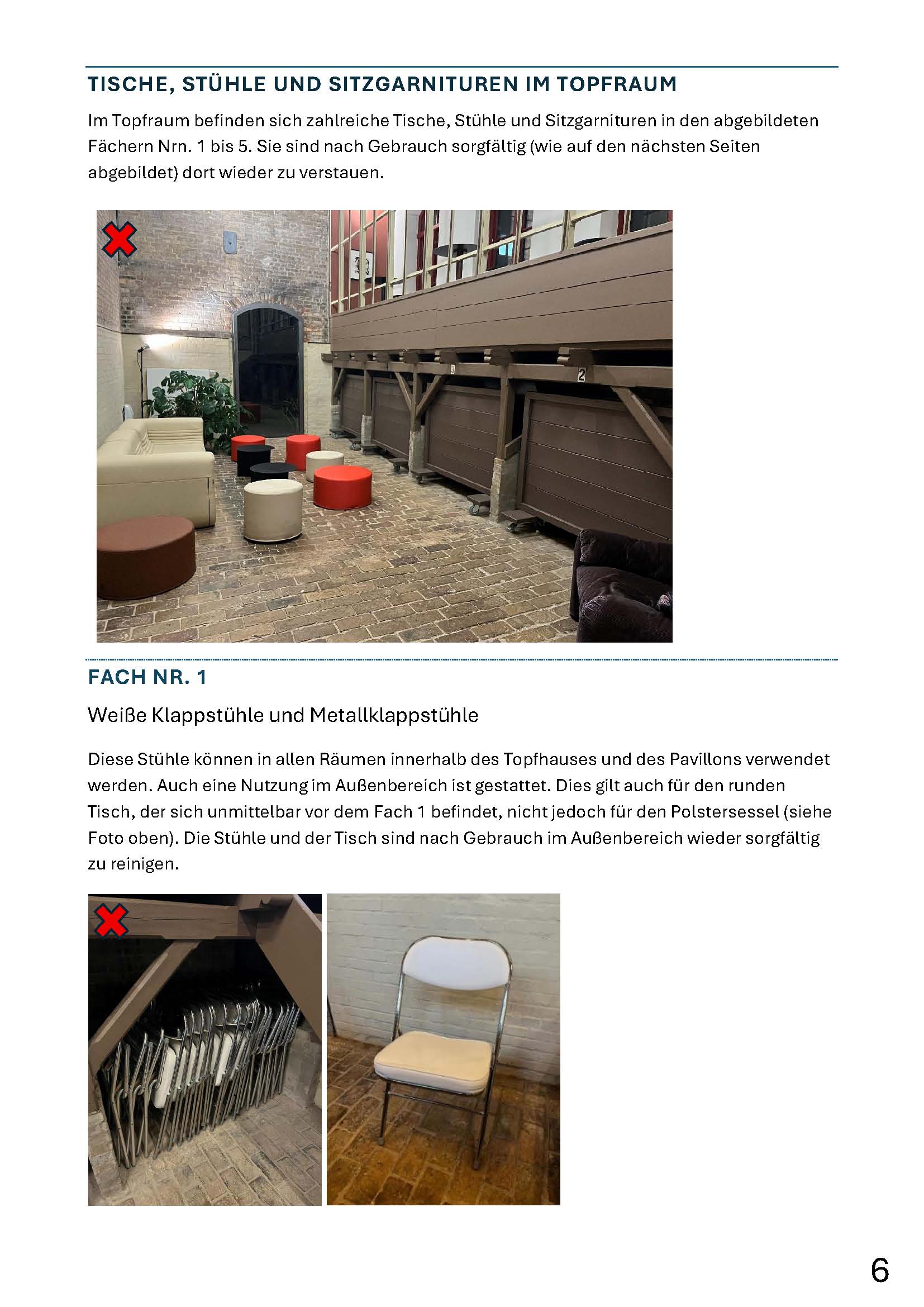 TISCHE, STÜHLE UND SITZGARNITUREN IM TOPFRAUM

Im Topfraum befinden sich zahlreiche Tische, Stühle und Sitzgarnituren in den abgebildeten Fächern Nrn. 1 bis 5. Sie sind nach Gebrauch sorgfältig (wie auf den nächsten Seiten abgebildet) dort wieder zu verstauen.

3

2

FACH NR. 1

Weiße Klappstühle und Metallklappstühle

Diese Stühle können in allen Räumen innerhalb des Topfhauses und des Pavillons verwendet werden. Auch eine Nutzung im Außenbereich ist gestattet. Dies gilt auch für den runden Tisch, der sich unmittelbar vor dem Fach 1 befindet, nicht jedoch für den Polstersessel (siehe Foto oben). Die Stühle und der Tisch sind nach Gebrauch im Außenbereich wieder sorgfältig zu reinigen.

6