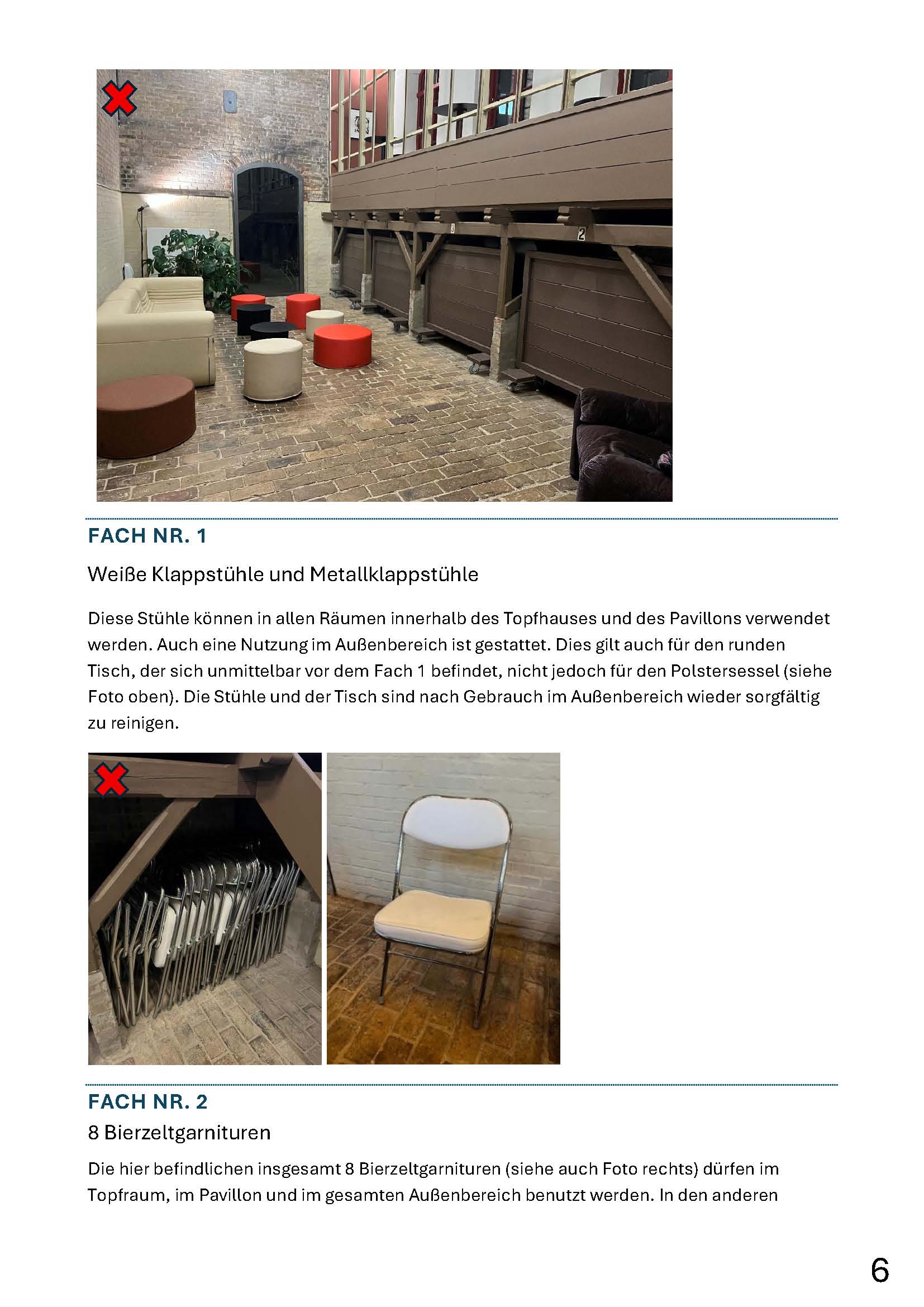 3

2

FACH NR. 1

Weiße Klappstühle und Metallklappstühle

Diese Stühle können in allen Räumen innerhalb des Topfhauses und des Pavillons verwendet werden. Auch eine Nutzung im Außenbereich ist gestattet. Dies gilt auch für den runden Tisch, der sich unmittelbar vor dem Fach 1 befindet, nicht jedoch für den Polstersessel (siehe Foto oben). Die Stühle und der Tisch sind nach Gebrauch im Außenbereich wieder sorgfältig zu reinigen.

FACH NR. 2

8 Bierzeltgarnituren

Die hier befindlichen insgesamt 8 Bierzeltgarnituren (siehe auch Foto rechts) dürfen im Topfraum, im Pavillon und im gesamten Außenbereich benutzt werden. In den anderen

6